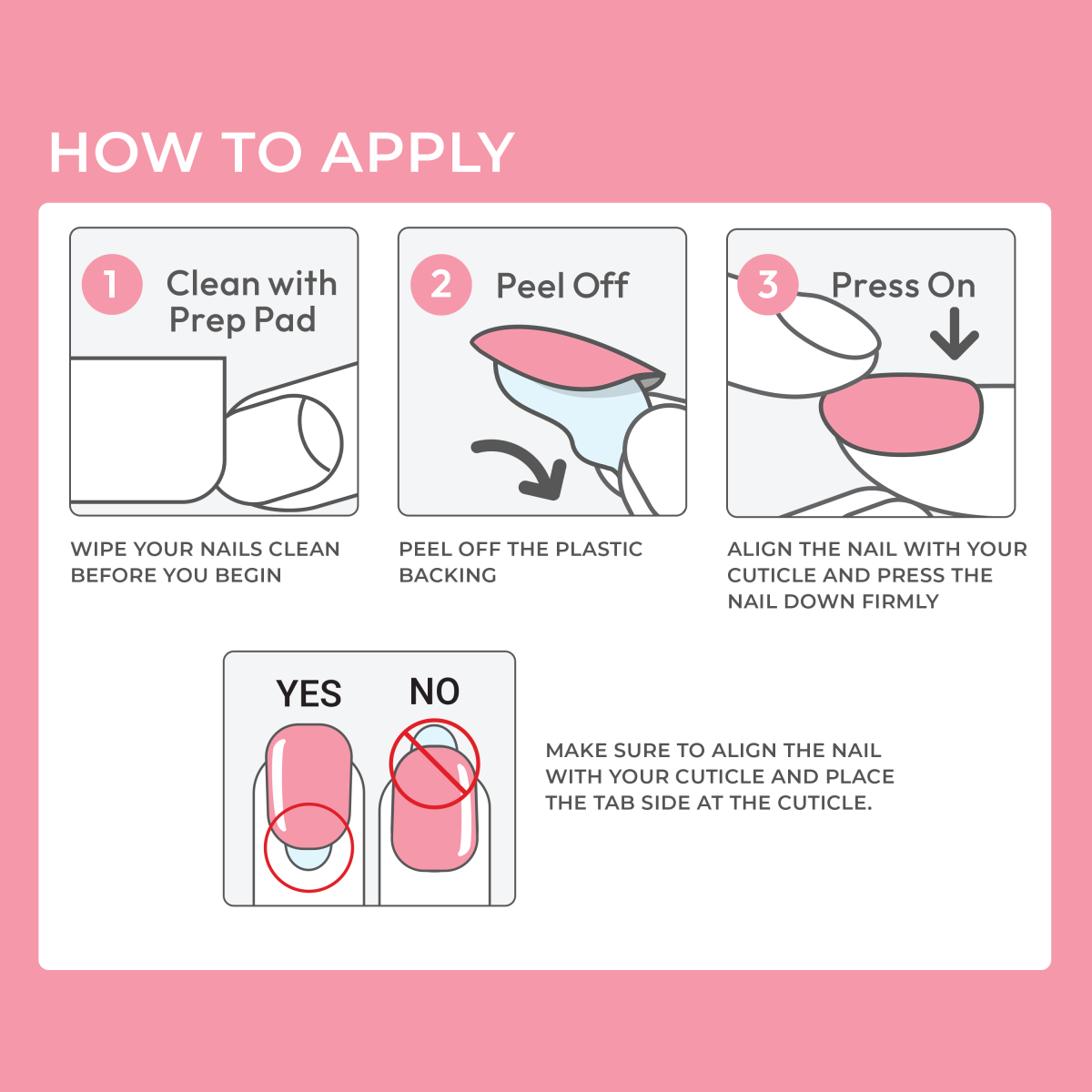 HOW TO APPLY

1 Clean with Prep Pad

WIPE YOUR NAILS CLEAN BEFORE YOU BEGIN

2 Peel Off

PEEL OFF THE PLASTIC BACKING

3 Press On

ALIGN THE NAIL WITH YOUR CUTICLE AND PRESS THE NAIL DOWN FIRMLY

YES NO

MAKE SURE TO ALIGN THE NAIL WITH YOUR CUTICLE AND PLACE THE TAB SIDE AT THE CUTICLE.