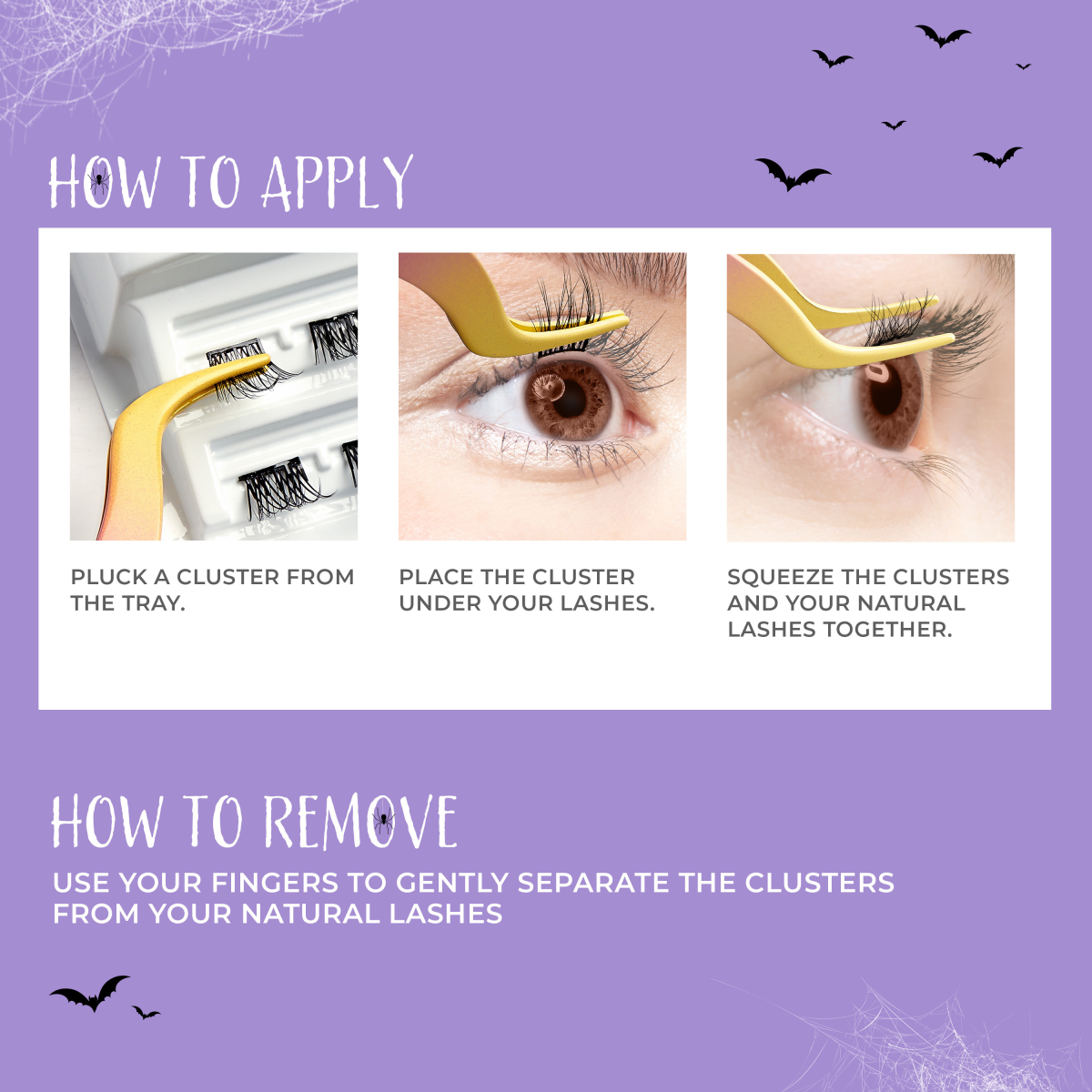 HOW TO APPLY

PLUCK A CLUSTER FROM THE TRAY.

PLACE THE CLUSTER UNDER YOUR LASHES.

SQUEEZE THE CLUSTERS AND YOUR NATURAL LASHES TOGETHER.

HOW TO REMOVE

USE YOUR FINGERS TO GENTLY SEPARATE THE CLUSTERS FROM YOUR NATURAL LASHES