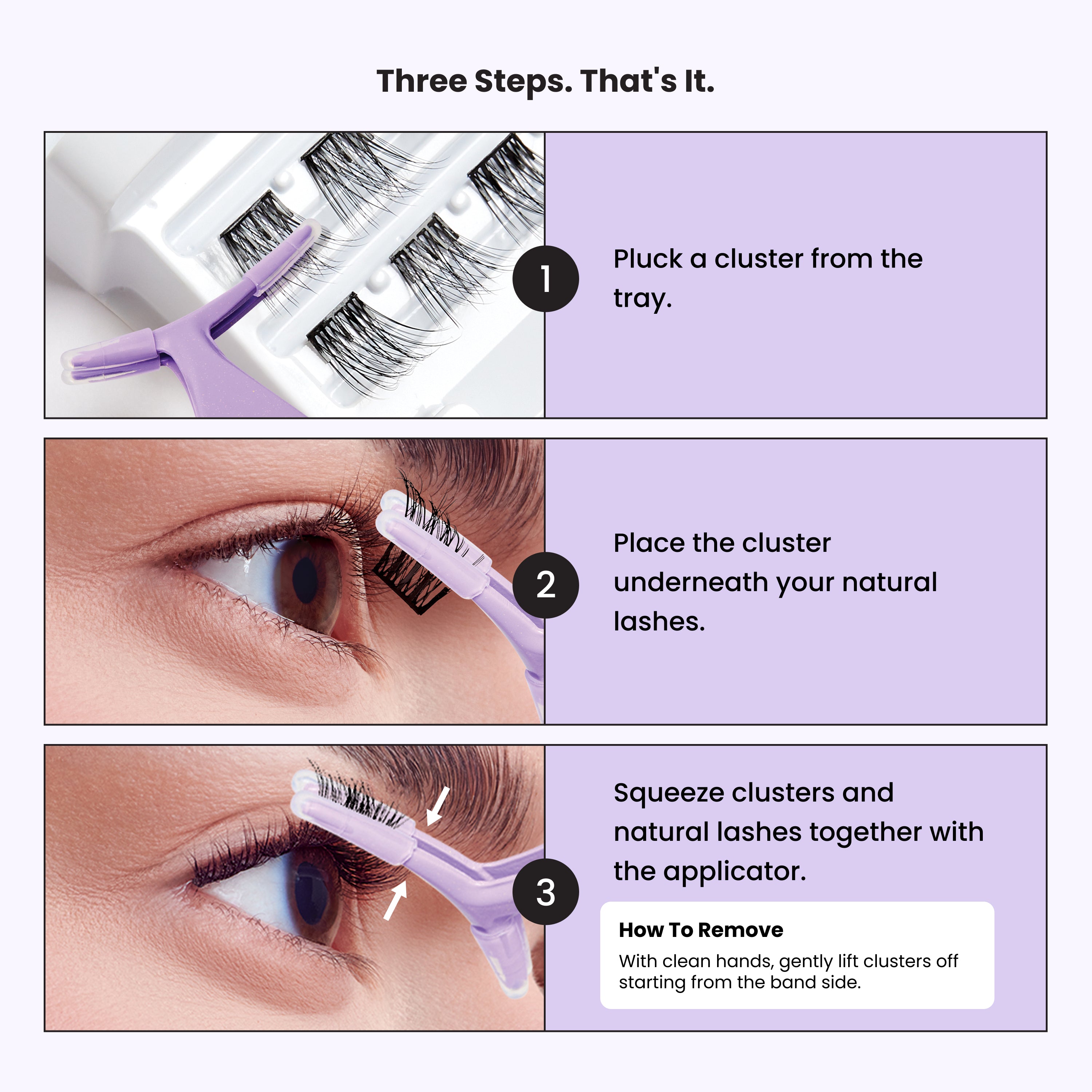 Three Steps. That's It.

1

Pluck a cluster from the tray.

2

Place the cluster underneath your natural lashes.

3

Squeeze clusters and natural lashes together with the applicator.

How To Remove

With clean hands, gently lift clusters off starting from the band side.