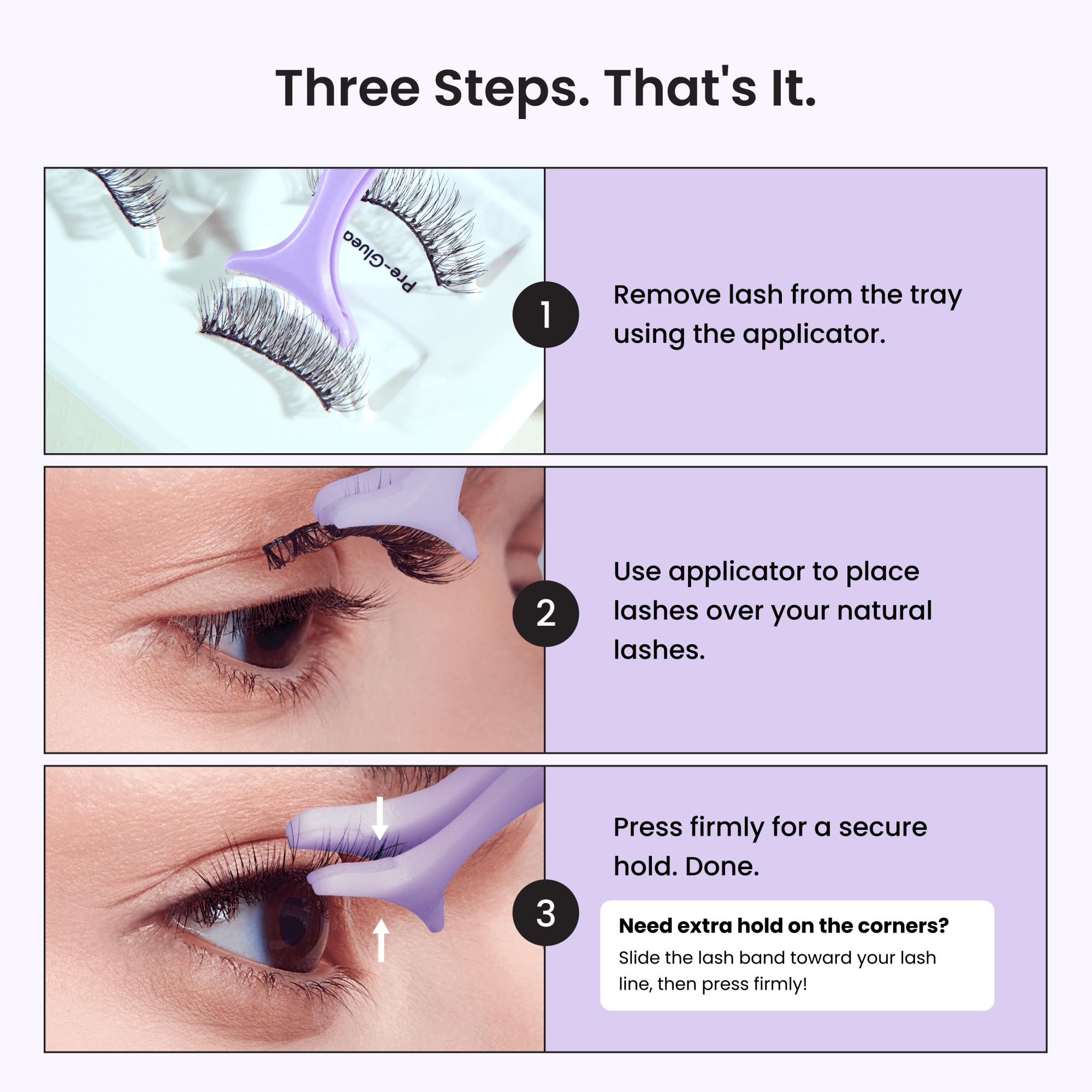 Three Steps. That's It.

Pre-Glued

1

Remove lash from the tray using the applicator.

2

Use applicator to place lashes over your natural lashes.

3

Press firmly for a secure hold. Done.

Need extra hold on the corners?
Slide the lash band toward your lash line, then press firmly!