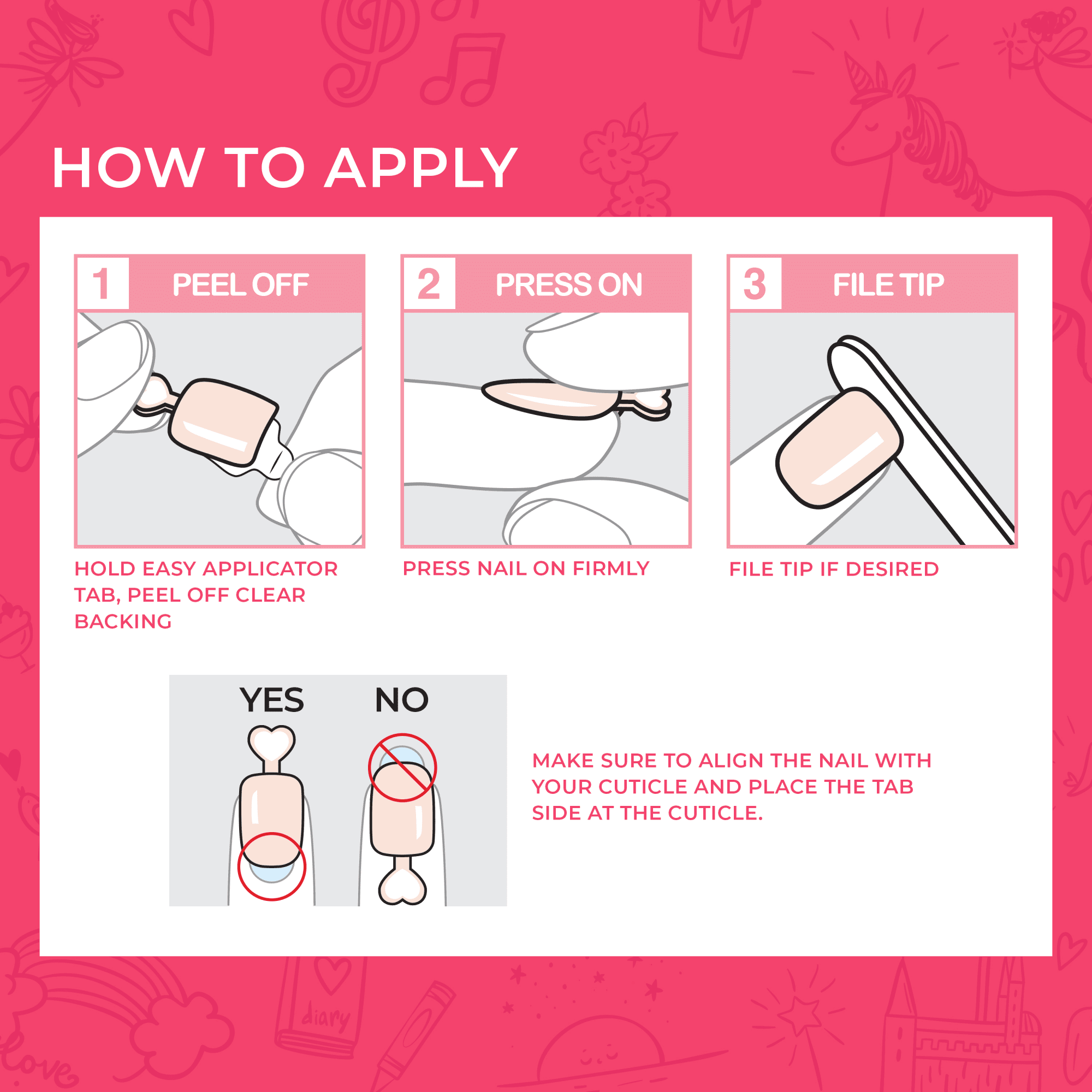 HOW TO APPLY

1 PEEL OFF

HOLD EASY APPLICATOR TAB, PEEL OFF CLEAR BACKING

2 PRESS ON

PRESS NAIL ON FIRMLY

3 FILE TIP

FILE TIP IF DESIRED

YES NO

MAKE SURE TO ALIGN THE NAIL WITH YOUR CUTICLE AND PLACE THE TAB SIDE AT THE CUTICLE.

diary

Love