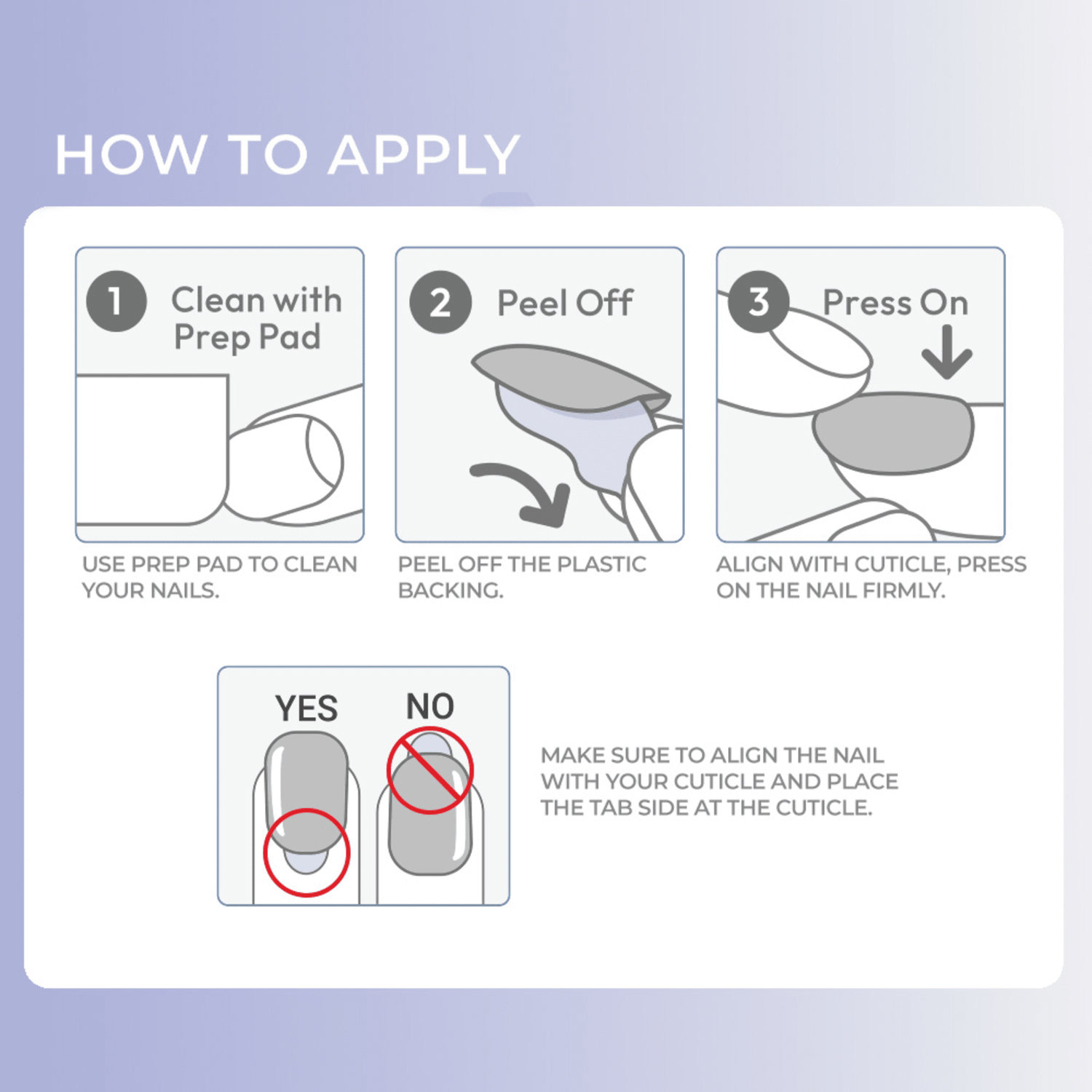 HOW TO APPLY

1 Clean with Prep Pad

USE PREP PAD TO CLEAN YOUR NAILS.

2 Peel Off

PEEL OFF THE PLASTIC BACKING.

3 Press On

ALIGN WITH CUTICLE, PRESS ON THE NAIL FIRMLY.

YES NO

MAKE SURE TO ALIGN THE NAIL WITH YOUR CUTICLE AND PLACE THE TAB SIDE AT THE CUTICLE.