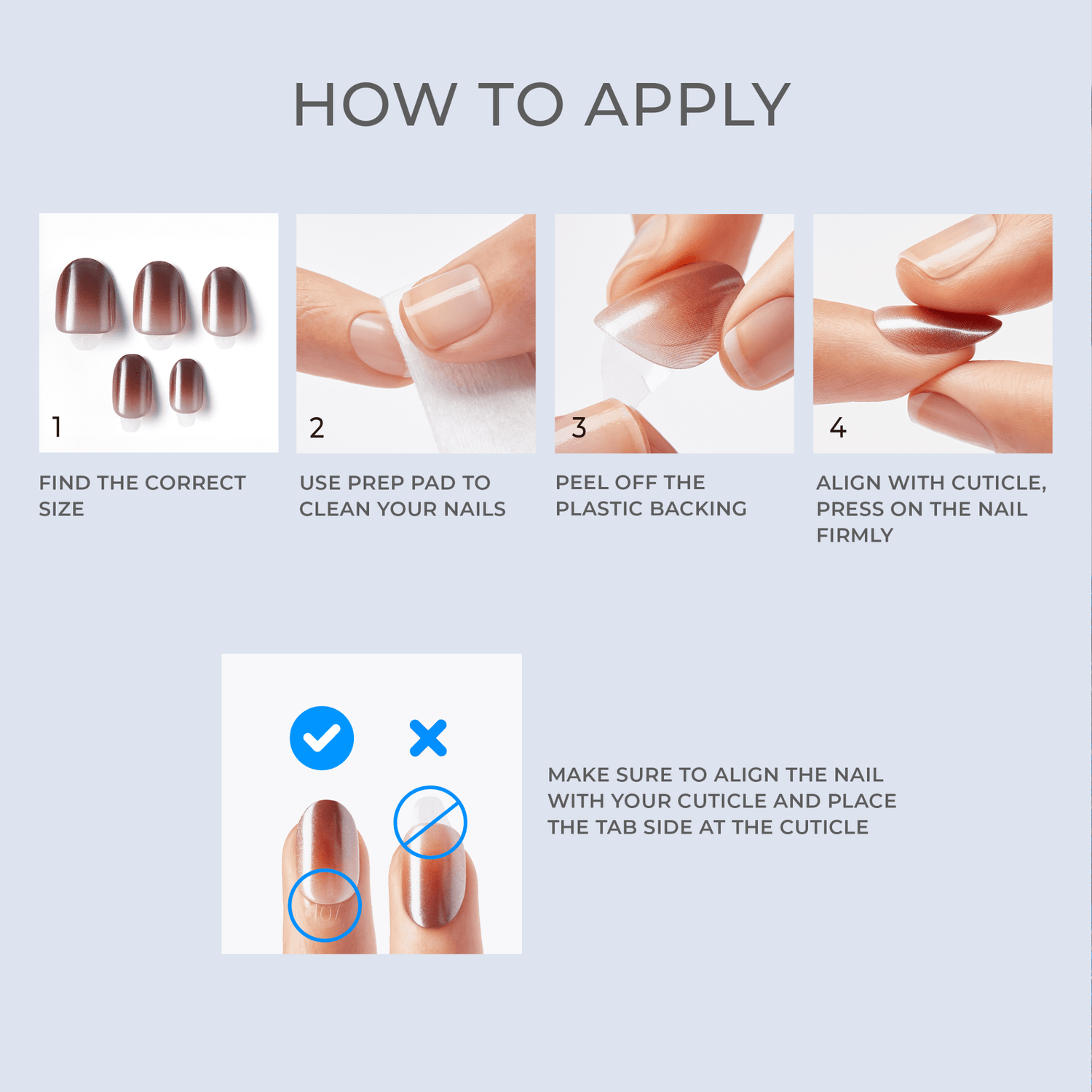 HOW TO APPLY

1

FIND THE CORRECT SIZE

2

USE PREP PAD TO CLEAN YOUR NAILS

3

PEEL OFF THE PLASTIC BACKING

4

ALIGN WITH CUTICLE, PRESS ON THE NAIL FIRMLY

MAKE SURE TO ALIGN THE NAIL WITH YOUR CUTICLE AND PLACE THE TAB SIDE AT THE CUTICLE