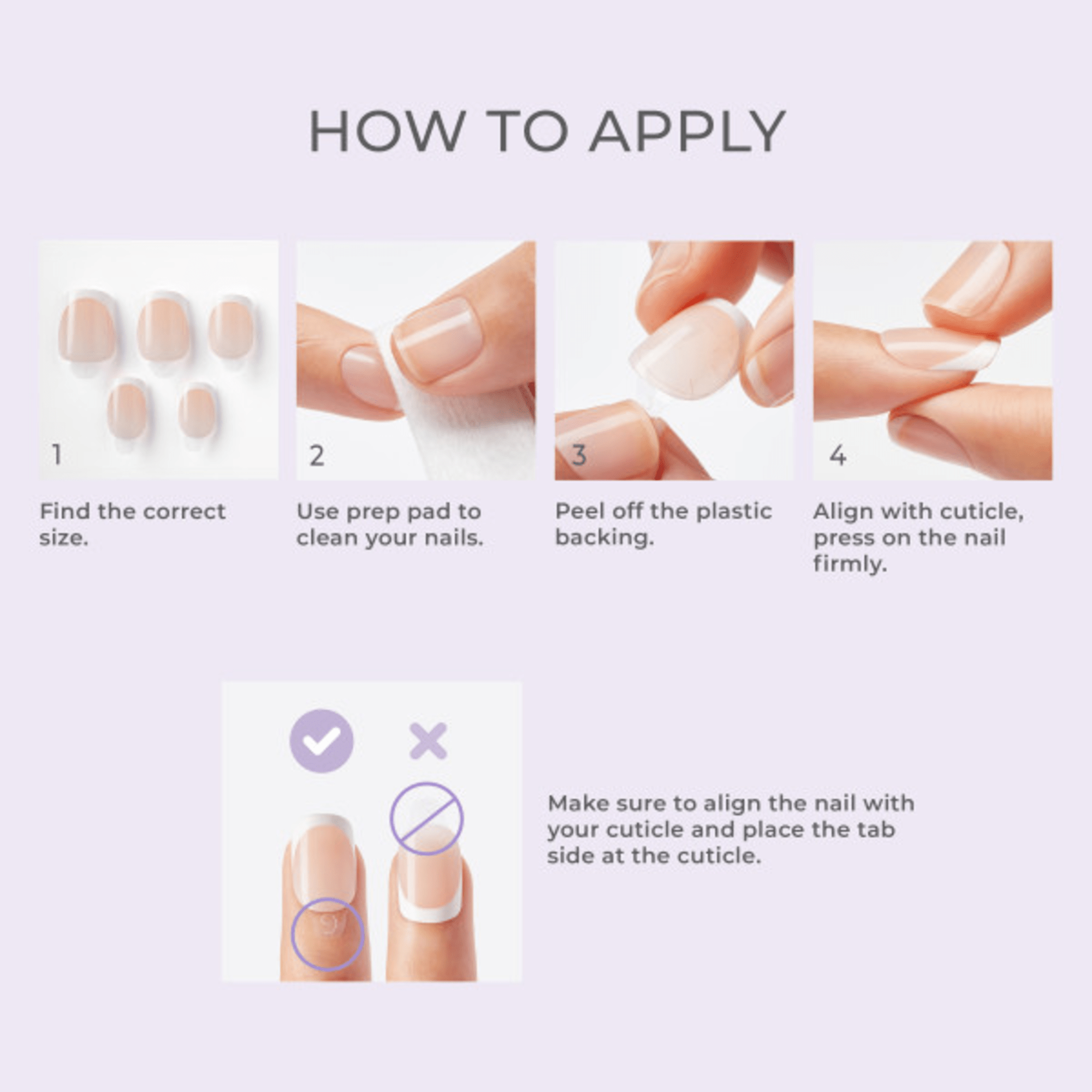 HOW TO APPLY

1

Find the correct size.

2

Use prep pad to clean your nails.

3

Peel off the plastic backing.

4

Align with cuticle, press on the nail firmly.

Make sure to align the nail with your cuticle and place the tab side at the cuticle.