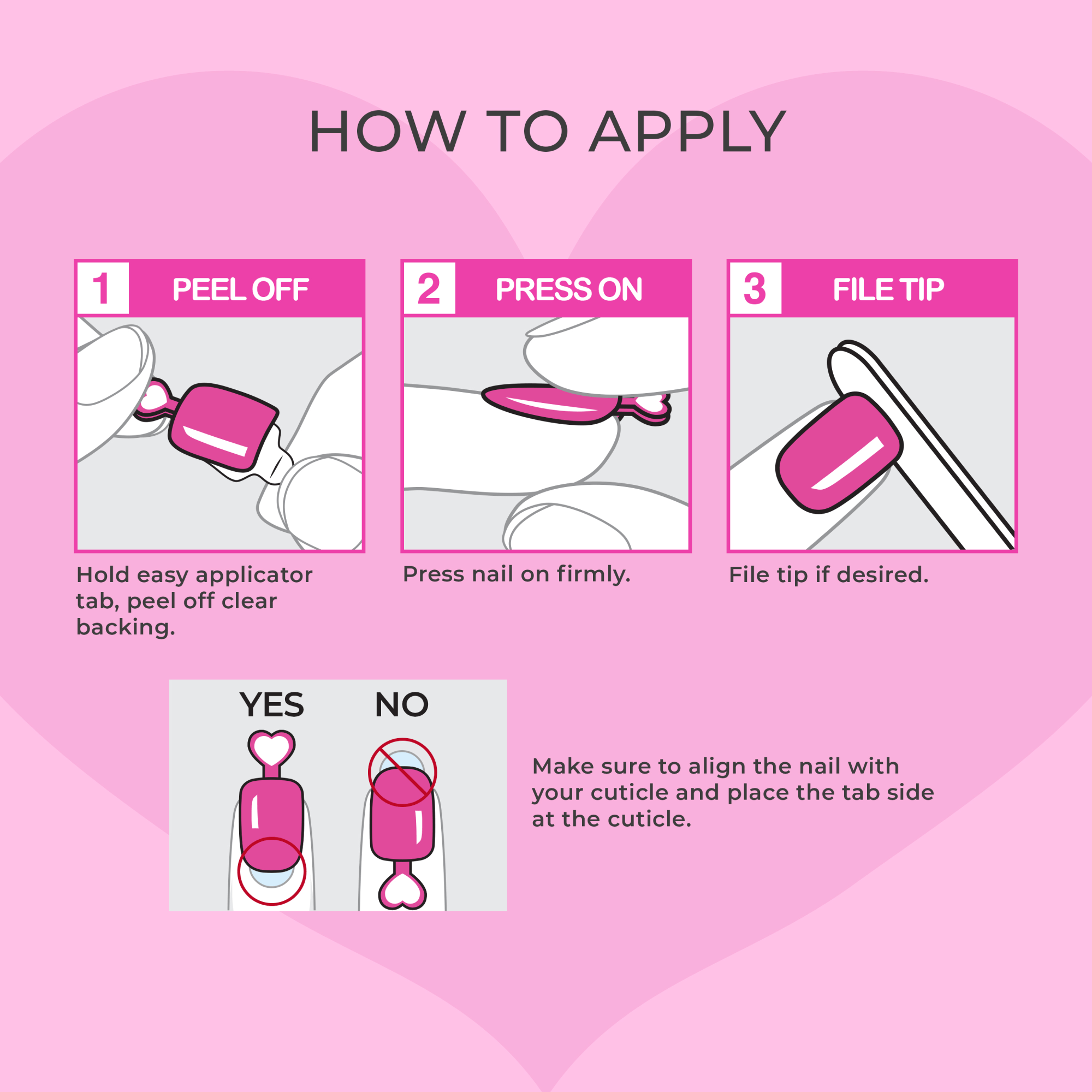 HOW TO APPLY

1 PEEL OFF

Hold easy applicator tab, peel off clear backing.

2 PRESS ON

Press nail on firmly.

3 FILE TIP

File tip if desired.

YES NO

Make sure to align the nail with your cuticle and place the tab side at the cuticle.