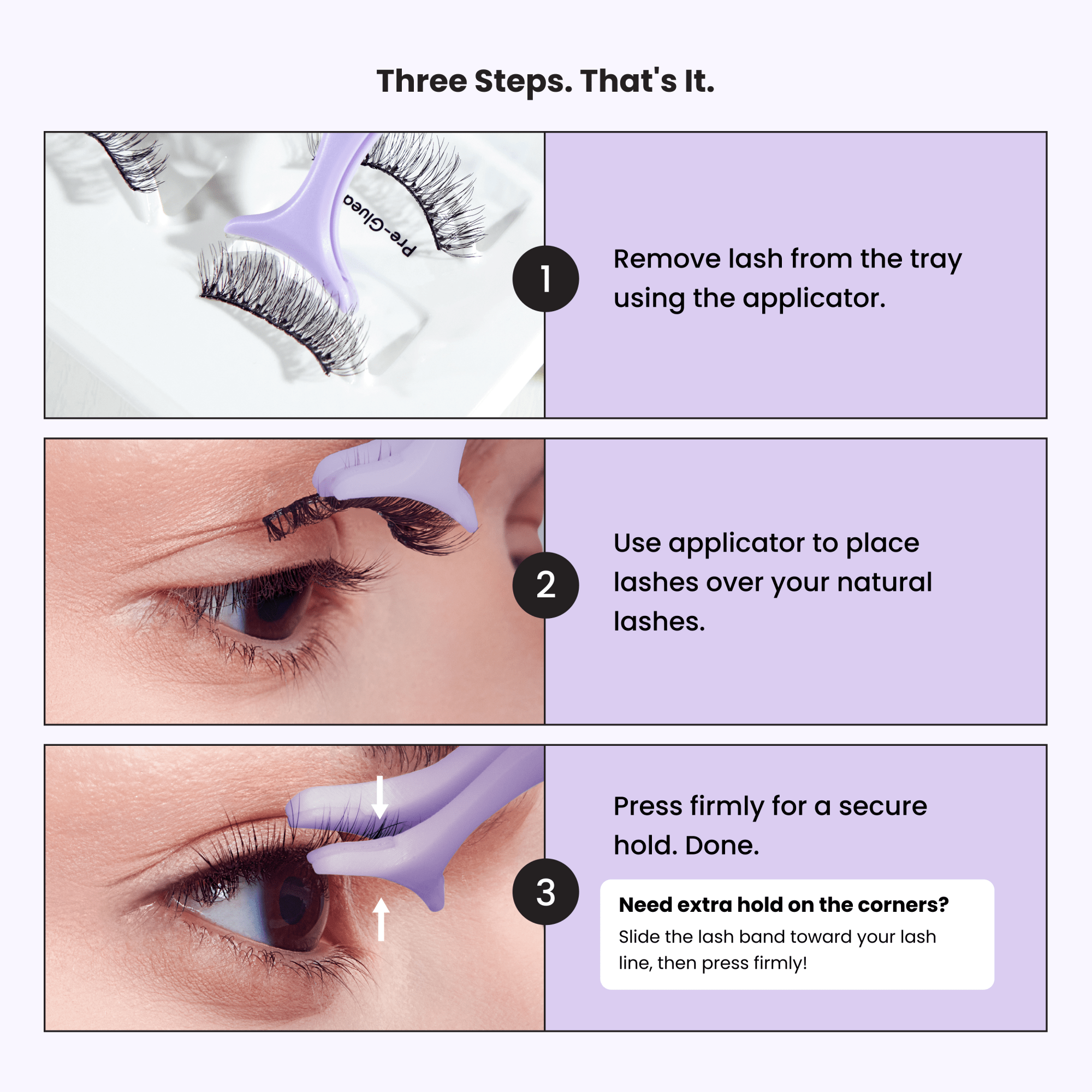 Three Steps. That's It.

Pre-Glued

1

Remove lash from the tray using the applicator.

2

Use applicator to place lashes over your natural lashes.

3

Press firmly for a secure hold. Done.

Need extra hold on the corners?
Slide the lash band toward your lash line, then press firmly!