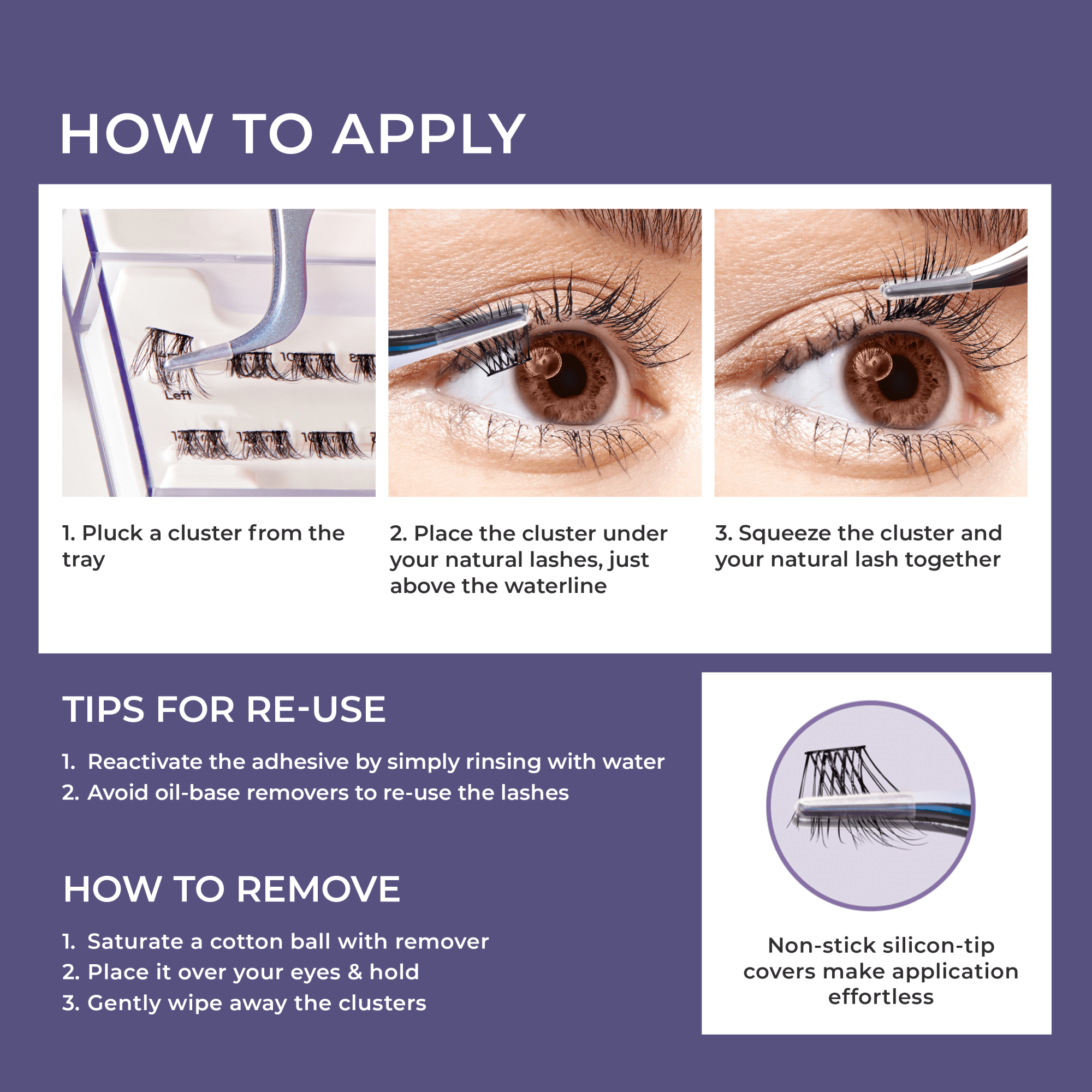 HOW TO APPLY

Left

1. Pluck a cluster from the tray

2. Place the cluster under your natural lashes, just above the waterline

3. Squeeze the cluster and your natural lash together

TIPS FOR RE-USE

1. Reactivate the adhesive by simply rinsing with water
2. Avoid oil-base removers to re-use the lashes

HOW TO REMOVE

1. Saturate a cotton ball with remover
2. Place it over your eyes & hold
3. Gently wipe away the clusters

Non-stick silicon-tip covers make application effortless