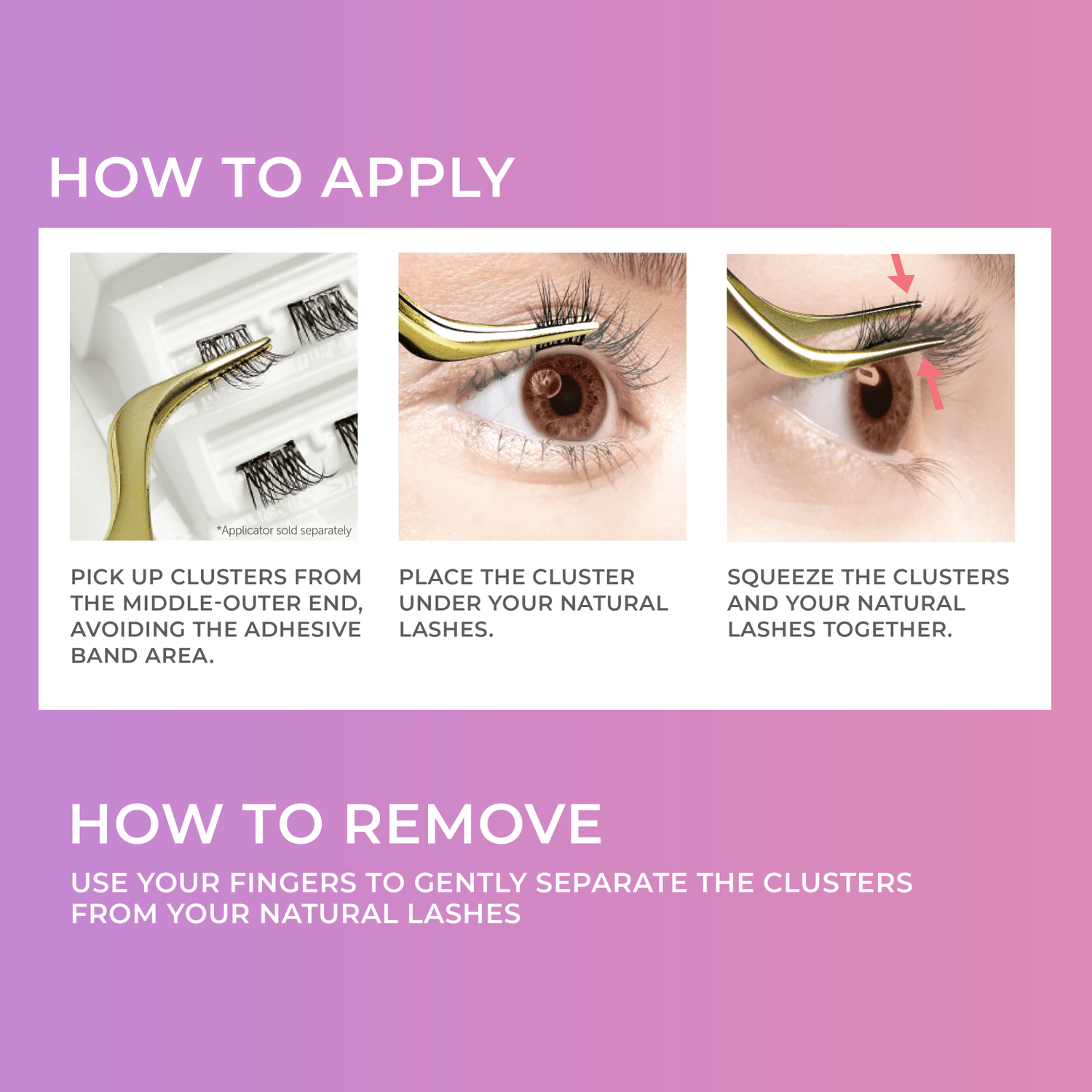 HOW TO APPLY

*Applicator sold separately

PICK UP CLUSTERS FROM THE MIDDLE-OUTER END, AVOIDING THE ADHESIVE BAND AREA.

PLACE THE CLUSTER UNDER YOUR NATURAL LASHES.

SQUEEZE THE CLUSTERS AND YOUR NATURAL LASHES TOGETHER.

HOW TO REMOVE

USE YOUR FINGERS TO GENTLY SEPARATE THE CLUSTERS FROM YOUR NATURAL LASHES