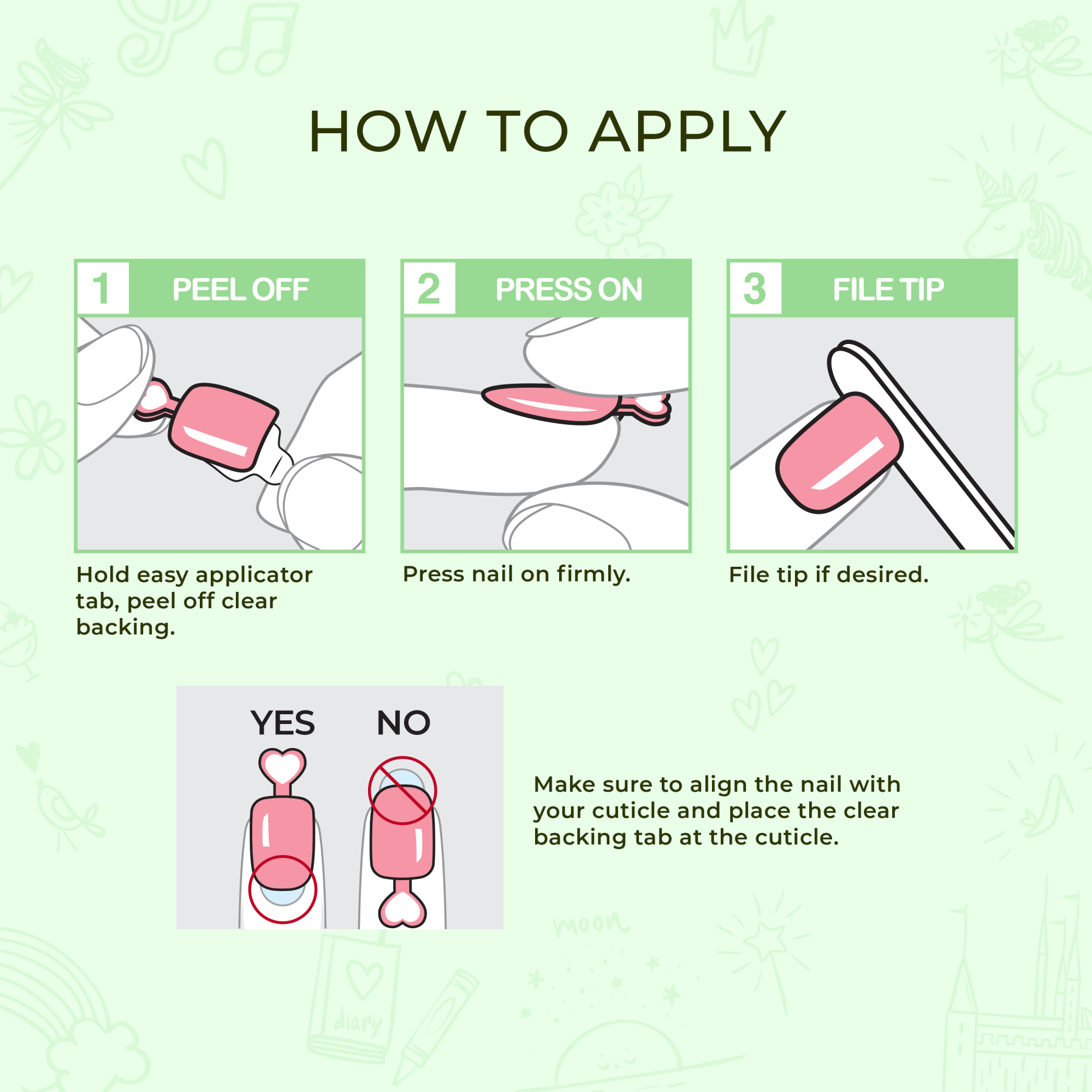 HOW TO APPLY

1 PEEL OFF

Hold easy applicator tab, peel off clear backing.

2 PRESS ON

Press nail on firmly.

3 FILE TIP

File tip if desired.

YES NO

Make sure to align the nail with your cuticle and place the clear backing tab at the cuticle.

moon

diary