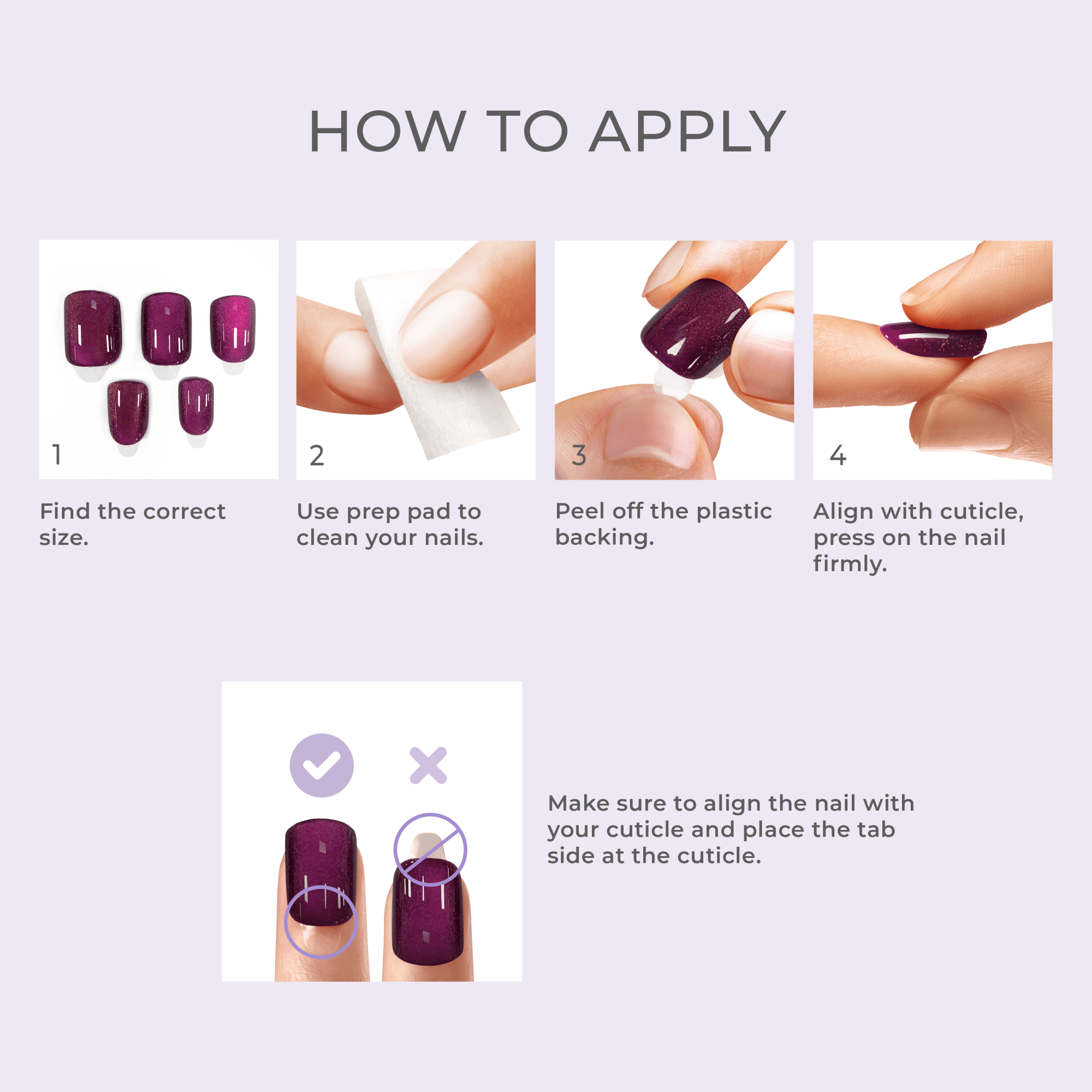 HOW TO APPLY

1

Find the correct size.

2

Use prep pad to clean your nails.

3

Peel off the plastic backing.

4

Align with cuticle, press on the nail firmly.

Make sure to align the nail with your cuticle and place the tab side at the cuticle.