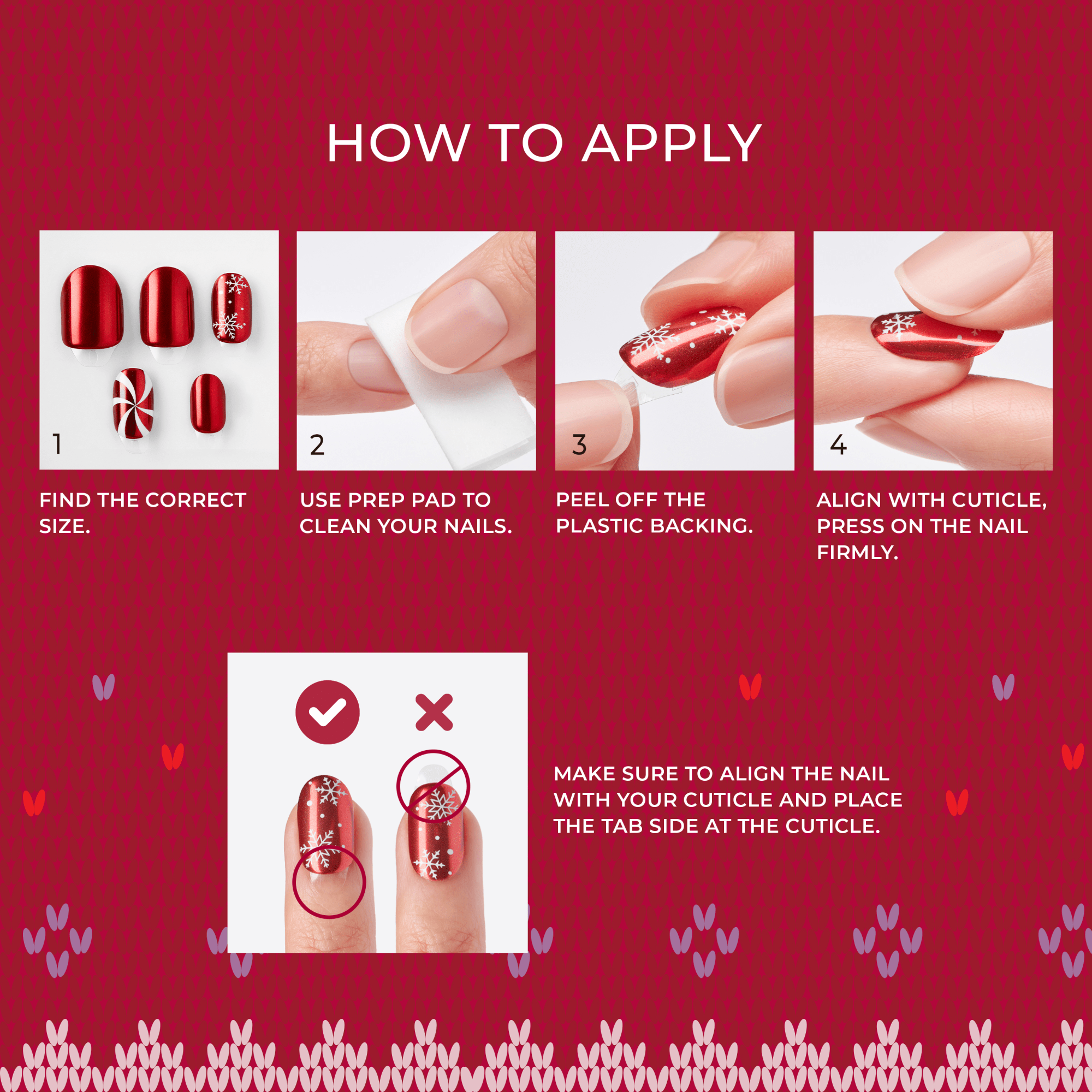 HOW TO APPLY

1

FIND THE CORRECT SIZE.

2

USE PREP PAD TO CLEAN YOUR NAILS.

3

PEEL OFF THE PLASTIC BACKING.

4

ALIGN WITH CUTICLE, PRESS ON THE NAIL FIRMLY.

MAKE SURE TO ALIGN THE NAIL WITH YOUR CUTICLE AND PLACE THE TAB SIDE AT THE CUTICLE.