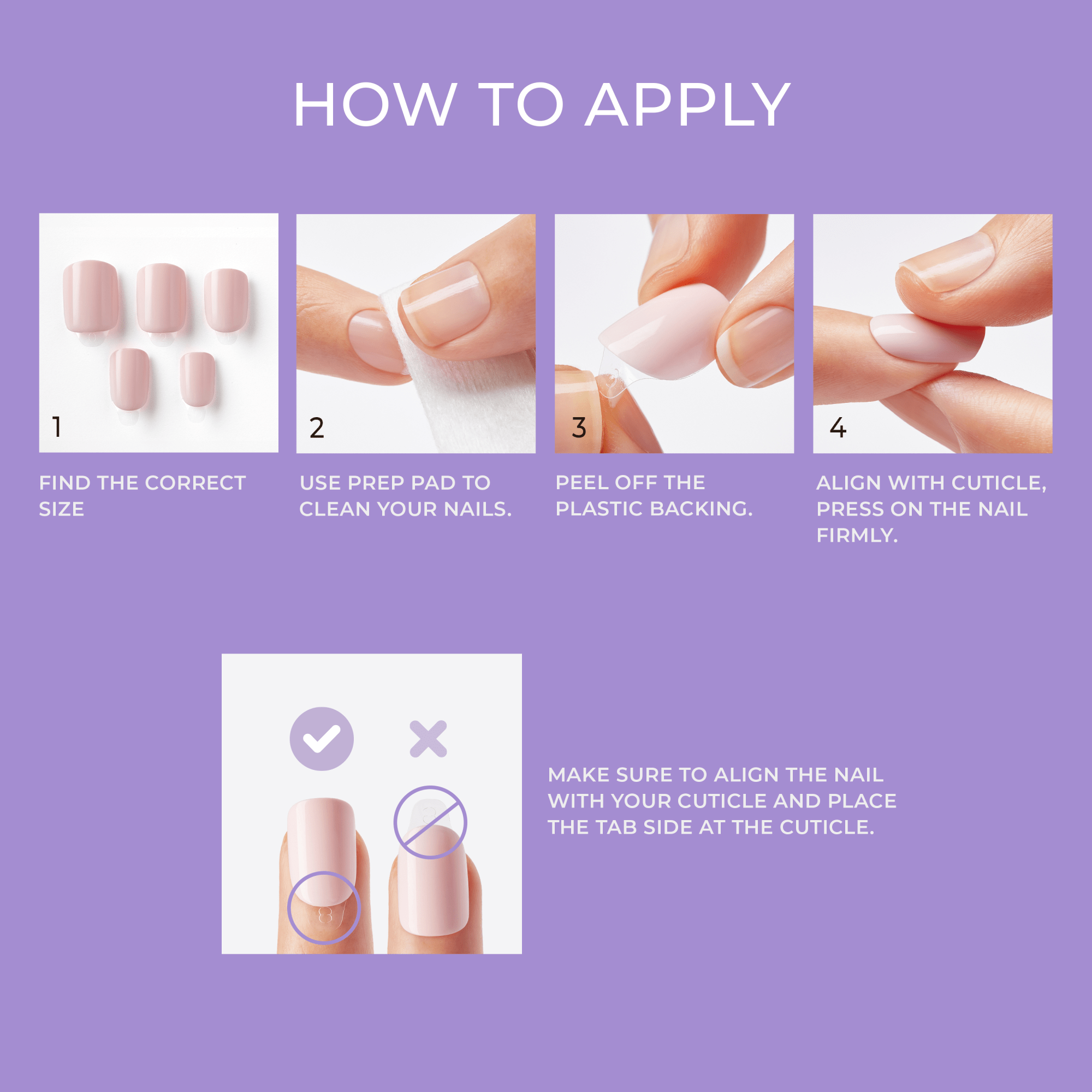 HOW TO APPLY

1

FIND THE CORRECT SIZE

2

USE PREP PAD TO CLEAN YOUR NAILS.

3

PEEL OFF THE PLASTIC BACKING.

4

ALIGN WITH CUTICLE, PRESS ON THE NAIL FIRMLY.

MAKE SURE TO ALIGN THE NAIL WITH YOUR CUTICLE AND PLACE THE TAB SIDE AT THE CUTICLE.