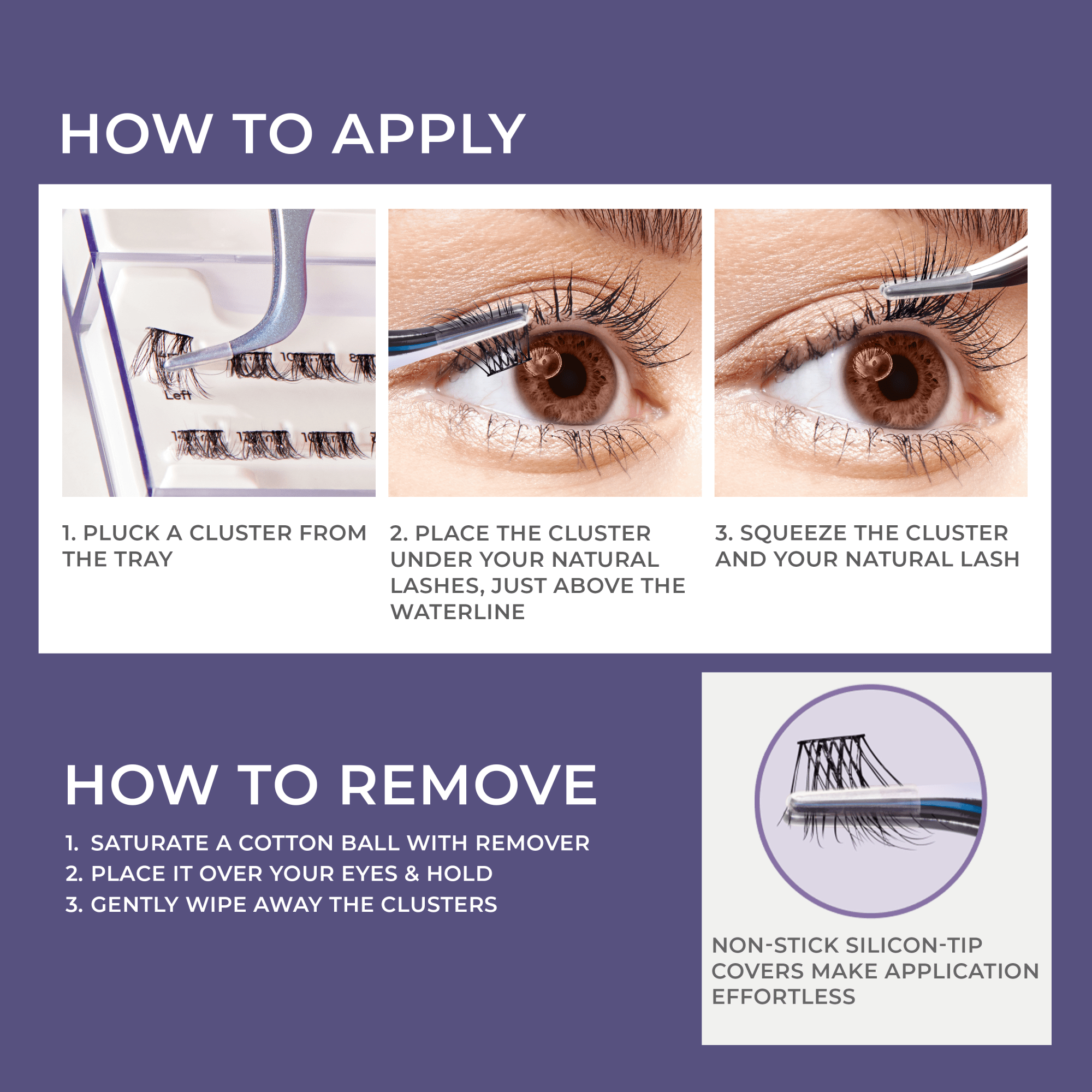 HOW TO APPLY

Left

1. PLUCK A CLUSTER FROM THE TRAY

2. PLACE THE CLUSTER UNDER YOUR NATURAL LASHES, JUST ABOVE THE WATERLINE

3. SQUEEZE THE CLUSTER AND YOUR NATURAL LASH

HOW TO REMOVE

1. SATURATE A COTTON BALL WITH REMOVER
2. PLACE IT OVER YOUR EYES & HOLD
3. GENTLY WIPE AWAY THE CLUSTERS

NON-STICK SILICON-TIP COVERS MAKE APPLICATION EFFORTLESS