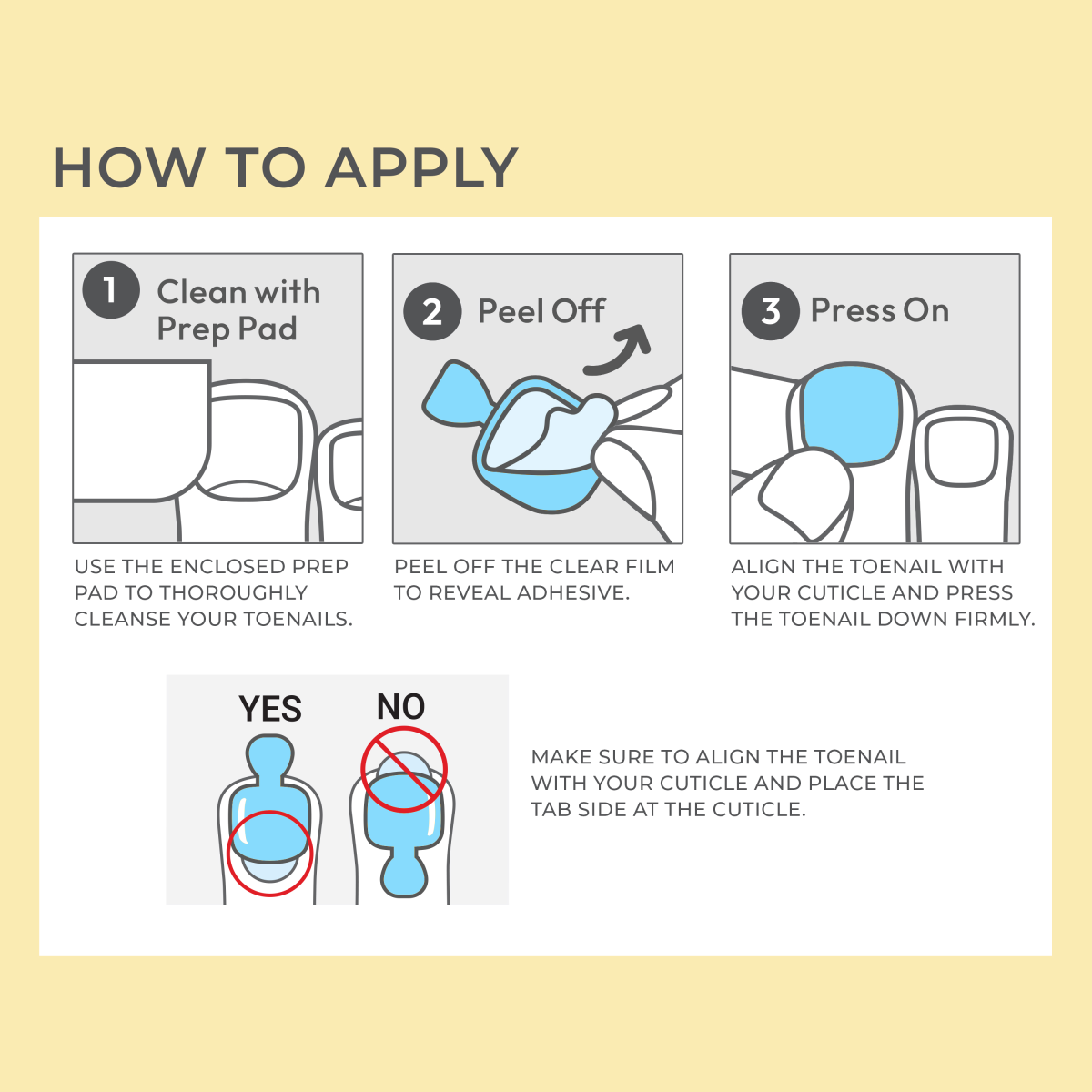 HOW TO APPLY

1 Clean with Prep Pad

USE THE ENCLOSED PREP PAD TO THOROUGHLY CLEANSE YOUR TOENAILS.

2 Peel Off

PEEL OFF THE CLEAR FILM TO REVEAL ADHESIVE.

3 Press On

ALIGN THE TOENAIL WITH YOUR CUTICLE AND PRESS THE TOENAIL DOWN FIRMLY.

YES

NO

MAKE SURE TO ALIGN THE TOENAIL WITH YOUR CUTICLE AND PLACE THE TAB SIDE AT THE CUTICLE.