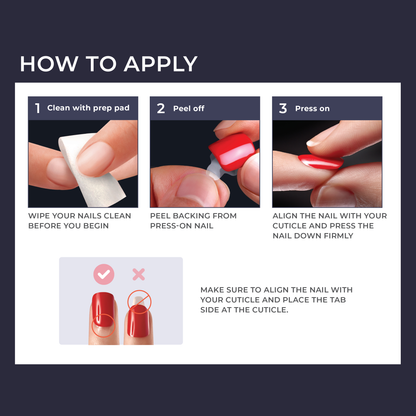 HOW TO APPLY

1 Clean with prep pad

WIPE YOUR NAILS CLEAN BEFORE YOU BEGIN

2 Peel off

PEEL BACKING FROM PRESS-ON NAIL

3 Press on

ALIGN THE NAIL WITH YOUR CUTICLE AND PRESS THE NAIL DOWN FIRMLY

MAKE SURE TO ALIGN THE NAIL WITH YOUR CUTICLE AND PLACE THE TAB SIDE AT THE CUTICLE.