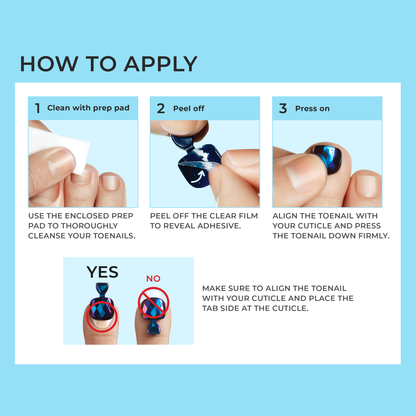 HOW TO APPLY

1 Clean with prep pad

USE THE ENCLOSED PREP PAD TO THOROUGHLY CLEANSE YOUR TOENAILS.

2 Peel off

PEEL OFF THE CLEAR FILM TO REVEAL ADHESIVE.

3 Press on

ALIGN THE TOENAIL WITH YOUR CUTICLE AND PRESS THE TOENAIL DOWN FIRMLY.

YES

NO

MAKE SURE TO ALIGN THE TOENAIL WITH YOUR CUTICLE AND PLACE THE TAB SIDE AT THE CUTICLE.