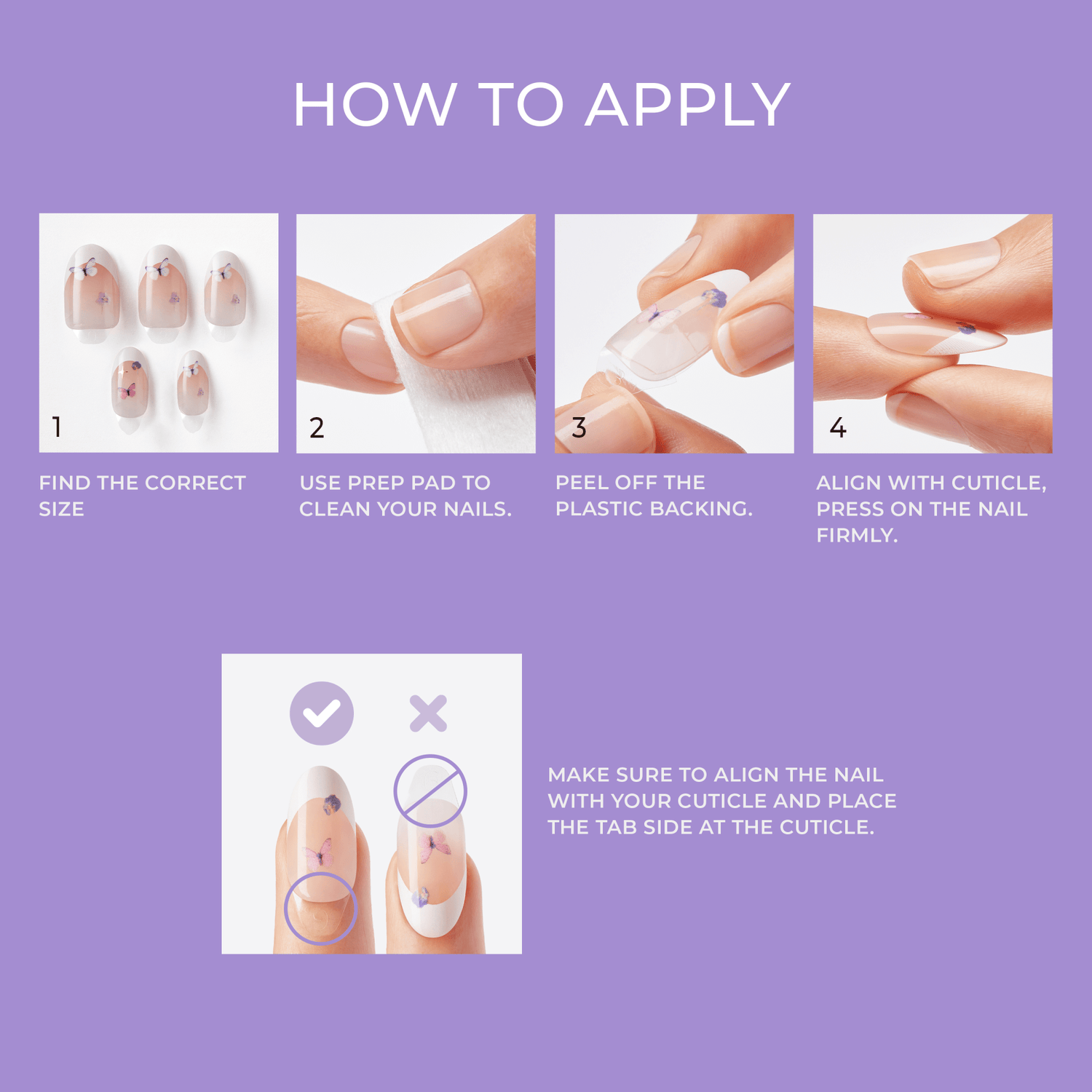 HOW TO APPLY

1

FIND THE CORRECT SIZE

2

USE PREP PAD TO CLEAN YOUR NAILS.

3

PEEL OFF THE PLASTIC BACKING.

4

ALIGN WITH CUTICLE, PRESS ON THE NAIL FIRMLY.

MAKE SURE TO ALIGN THE NAIL WITH YOUR CUTICLE AND PLACE THE TAB SIDE AT THE CUTICLE.