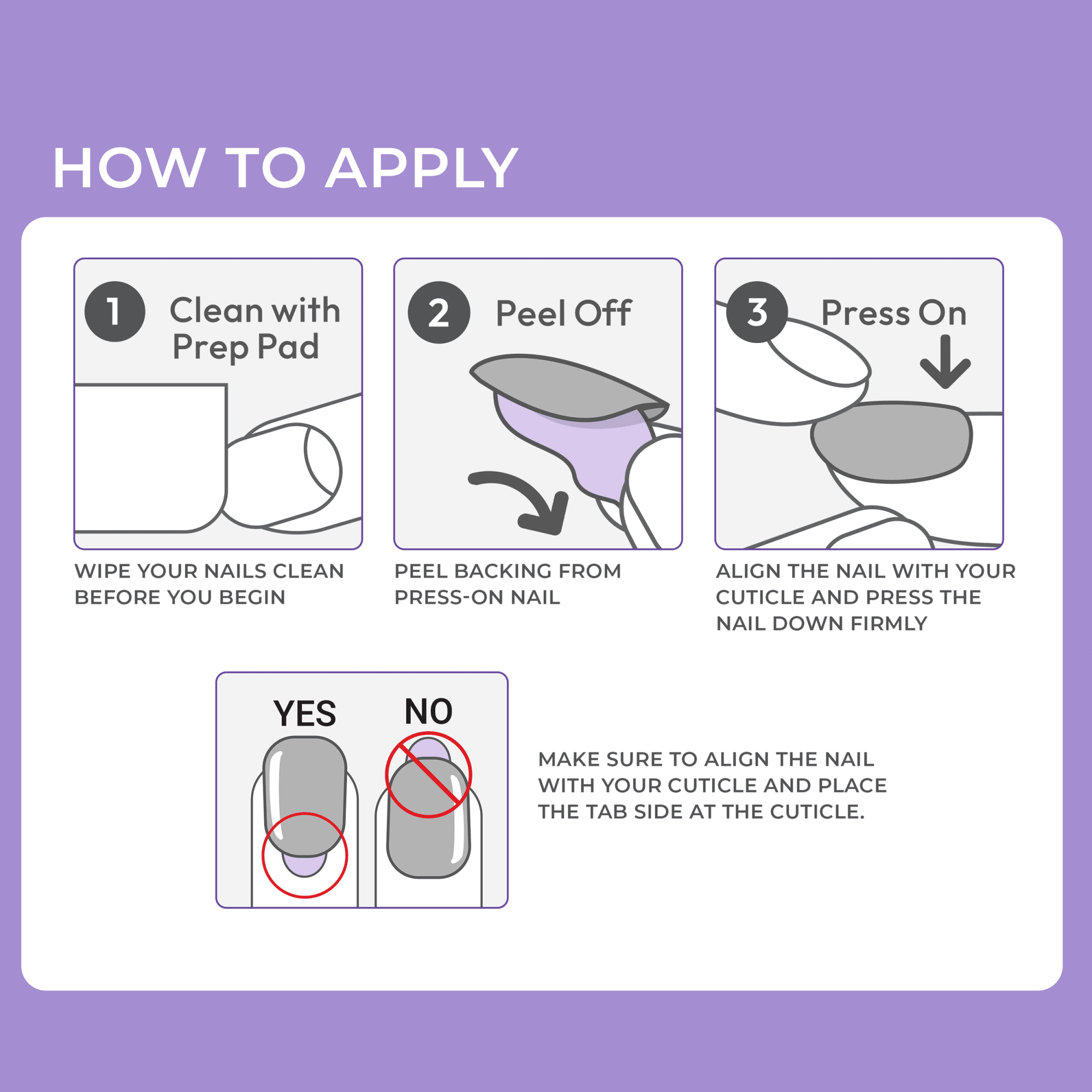 HOW TO APPLY

1 Clean with Prep Pad

WIPE YOUR NAILS CLEAN BEFORE YOU BEGIN

2 Peel Off

PEEL BACKING FROM PRESS-ON NAIL

3 Press On

ALIGN THE NAIL WITH YOUR CUTICLE AND PRESS THE NAIL DOWN FIRMLY

YES NO

MAKE SURE TO ALIGN THE NAIL WITH YOUR CUTICLE AND PLACE THE TAB SIDE AT THE CUTICLE.