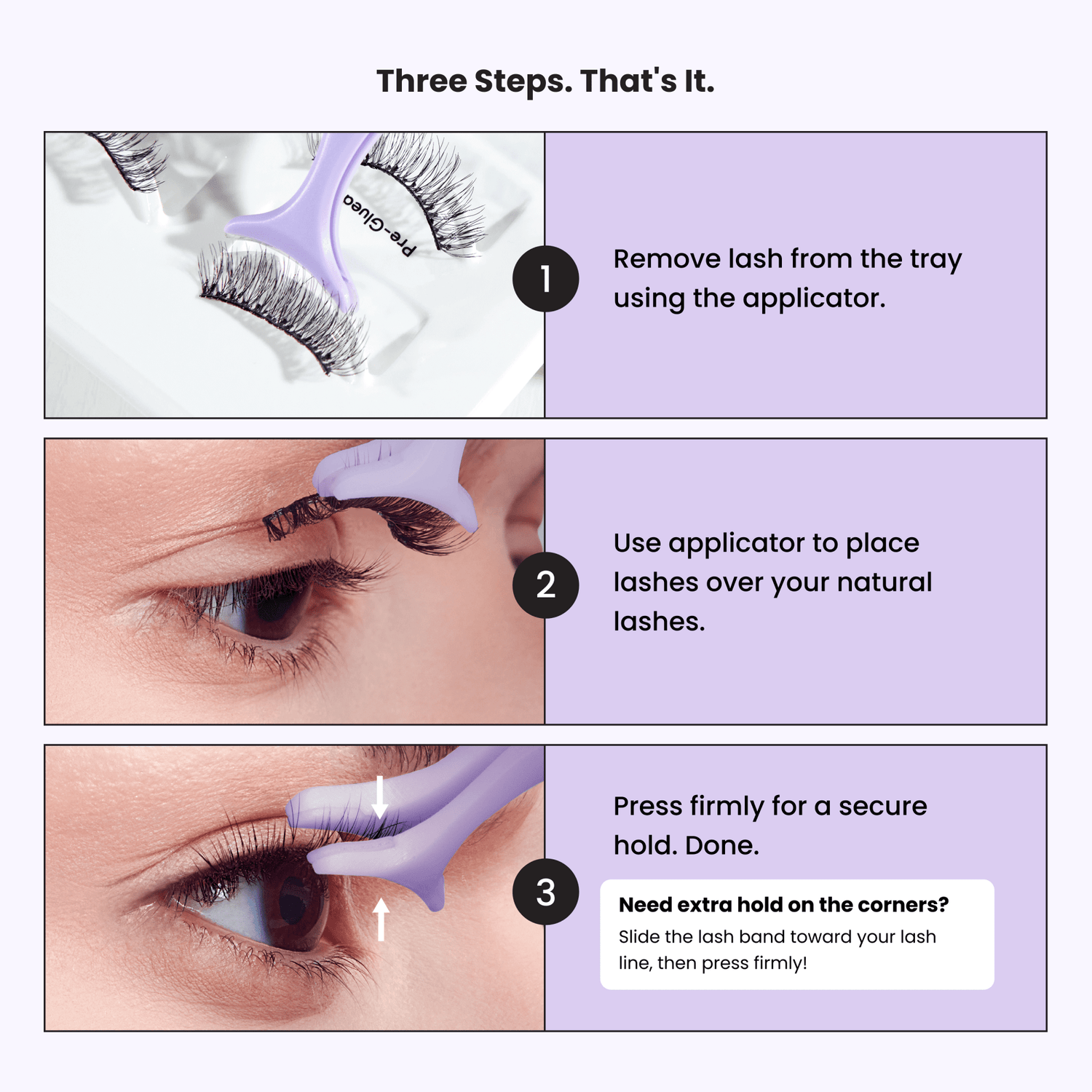 Three Steps. That's It.

Pre-Glued

1

Remove lash from the tray using the applicator.

2

Use applicator to place lashes over your natural lashes.

3

Press firmly for a secure hold. Done.

Need extra hold on the corners?

Slide the lash band toward your lash line, then press firmly!