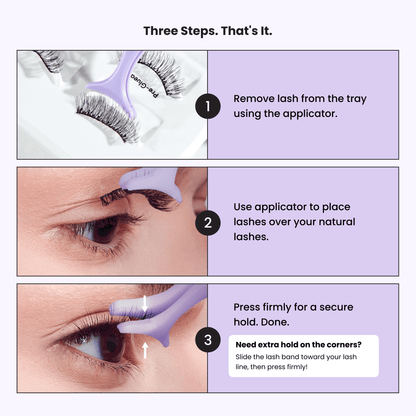 Three Steps. That's It.

Pre-Glued

1

Remove lash from the tray using the applicator.

2

Use applicator to place lashes over your natural lashes.

3

Press firmly for a secure hold. Done.

Need extra hold on the corners?

Slide the lash band toward your lash line, then press firmly!