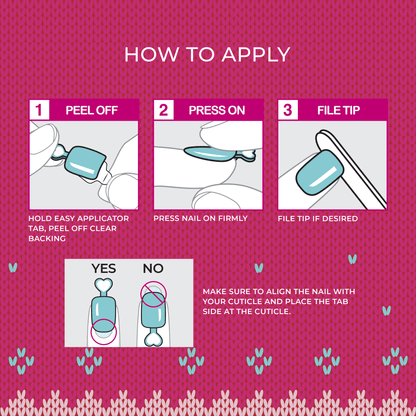 HOW TO APPLY

1 PEEL OFF

HOLD EASY APPLICATOR TAB, PEEL OFF CLEAR BACKING

2 PRESS ON

PRESS NAIL ON FIRMLY

3 FILE TIP

FILE TIP IF DESIRED

YES NO

MAKE SURE TO ALIGN THE NAIL WITH YOUR CUTICLE AND PLACE THE TAB SIDE AT THE CUTICLE.