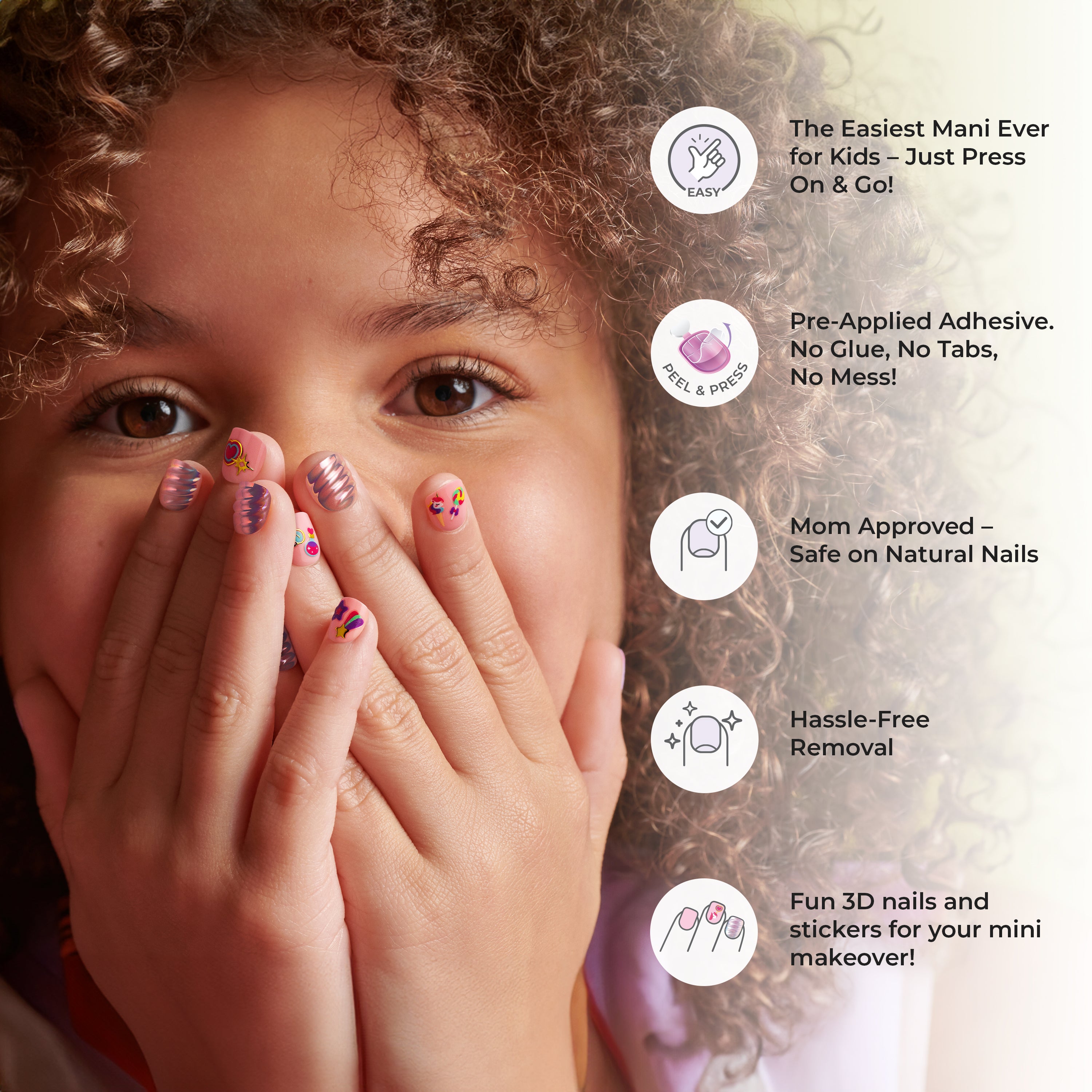 EASY

The Easiest Mani Ever for Kids – Just Press On & Go!

PEEL & PRESS

Pre-Applied Adhesive. No Glue, No Tabs, No Mess!

Mom Approved – Safe on Natural Nails

Hassle-Free Removal

Fun 3D nails and stickers for your mini makeover!