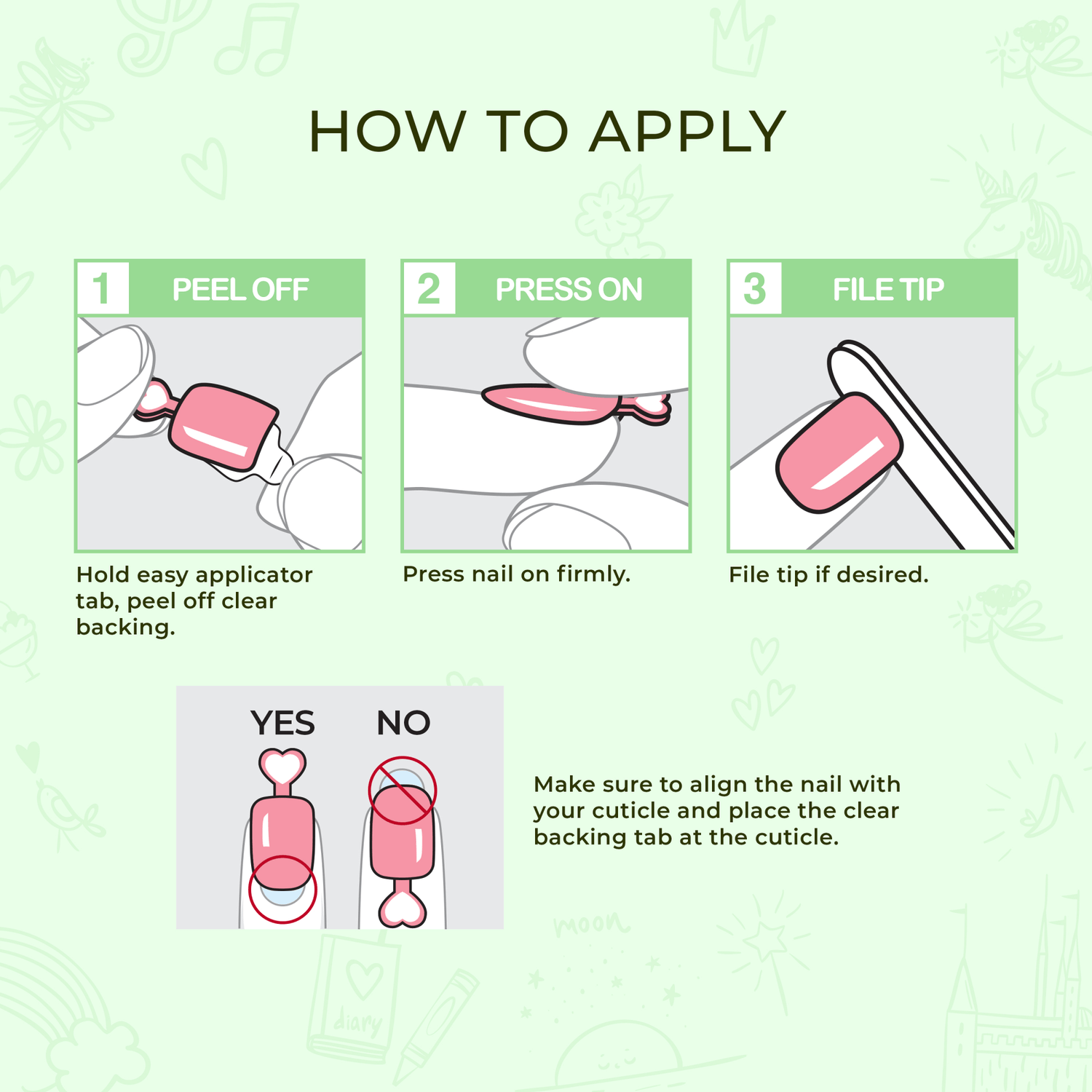 HOW TO APPLY

1 PEEL OFF

Hold easy applicator tab, peel off clear backing.

2 PRESS ON

Press nail on firmly.

3 FILE TIP

File tip if desired.

YES NO

Make sure to align the nail with your cuticle and place the clear backing tab at the cuticle.

moon

diary