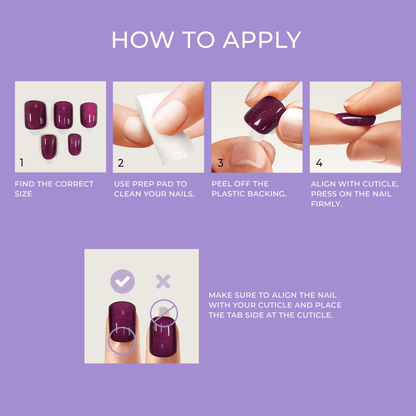 HOW TO APPLY

1

FIND THE CORRECT SIZE

2

USE PREP PAD TO CLEAN YOUR NAILS.

3

PEEL OFF THE PLASTIC BACKING.

4

ALIGN WITH CUTICLE, PRESS ON THE NAIL FIRMLY.

MAKE SURE TO ALIGN THE NAIL WITH YOUR CUTICLE AND PLACE THE TAB SIDE AT THE CUTICLE.