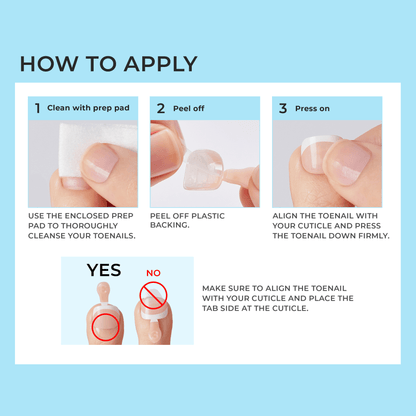 HOW TO APPLY

1 Clean with prep pad

USE THE ENCLOSED PREP PAD TO THOROUGHLY CLEANSE YOUR TOENAILS.

2 Peel off

PEEL OFF PLASTIC BACKING.

3 Press on

ALIGN THE TOENAIL WITH YOUR CUTICLE AND PRESS THE TOENAIL DOWN FIRMLY.

YES

NO

MAKE SURE TO ALIGN THE TOENAIL WITH YOUR CUTICLE AND PLACE THE TAB SIDE AT THE CUTICLE.